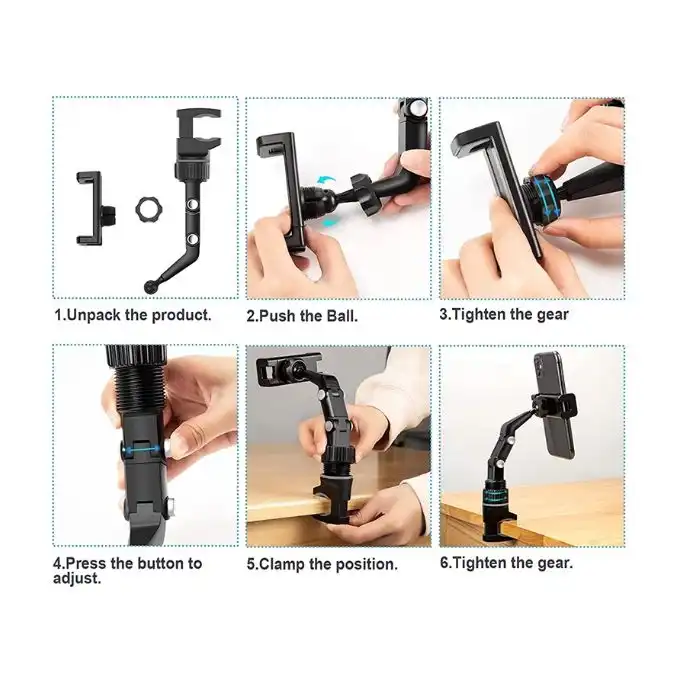 1.Unpack the product.

2.Push the Ball.

3.Tighten the gear

4.Press the button to adjust.

5.Clamp the position.

6.Tighten the gear.